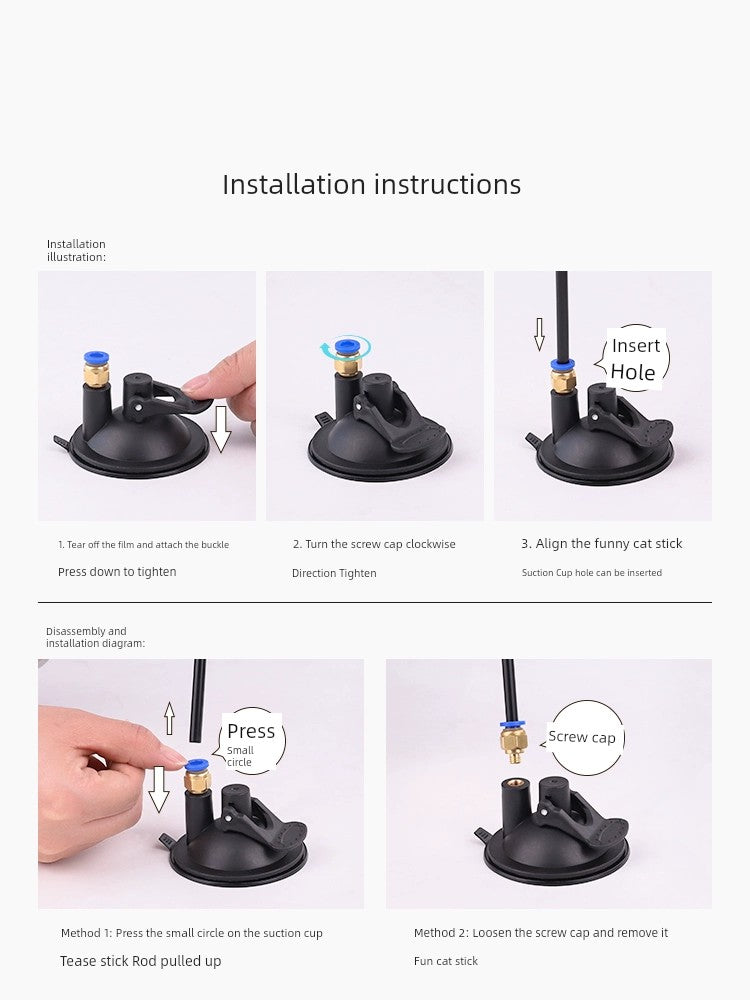 Installation instructions

Installation illustration:

Insert Hole

1. Tear off the film and attach the buckle

Press down to tighten

2. Turn the screw cap clockwise

Direction Tighten

3. Align the funny cat stick

Suction Cup hole can be inserted

Disassembly and installation diagram:

Press
Small circle

Screw cap

Method 1: Press the small circle on the suction cup

Tease stick Rod pulled up

Method 2: Loosen the screw cap and remove it

Fun cat stick